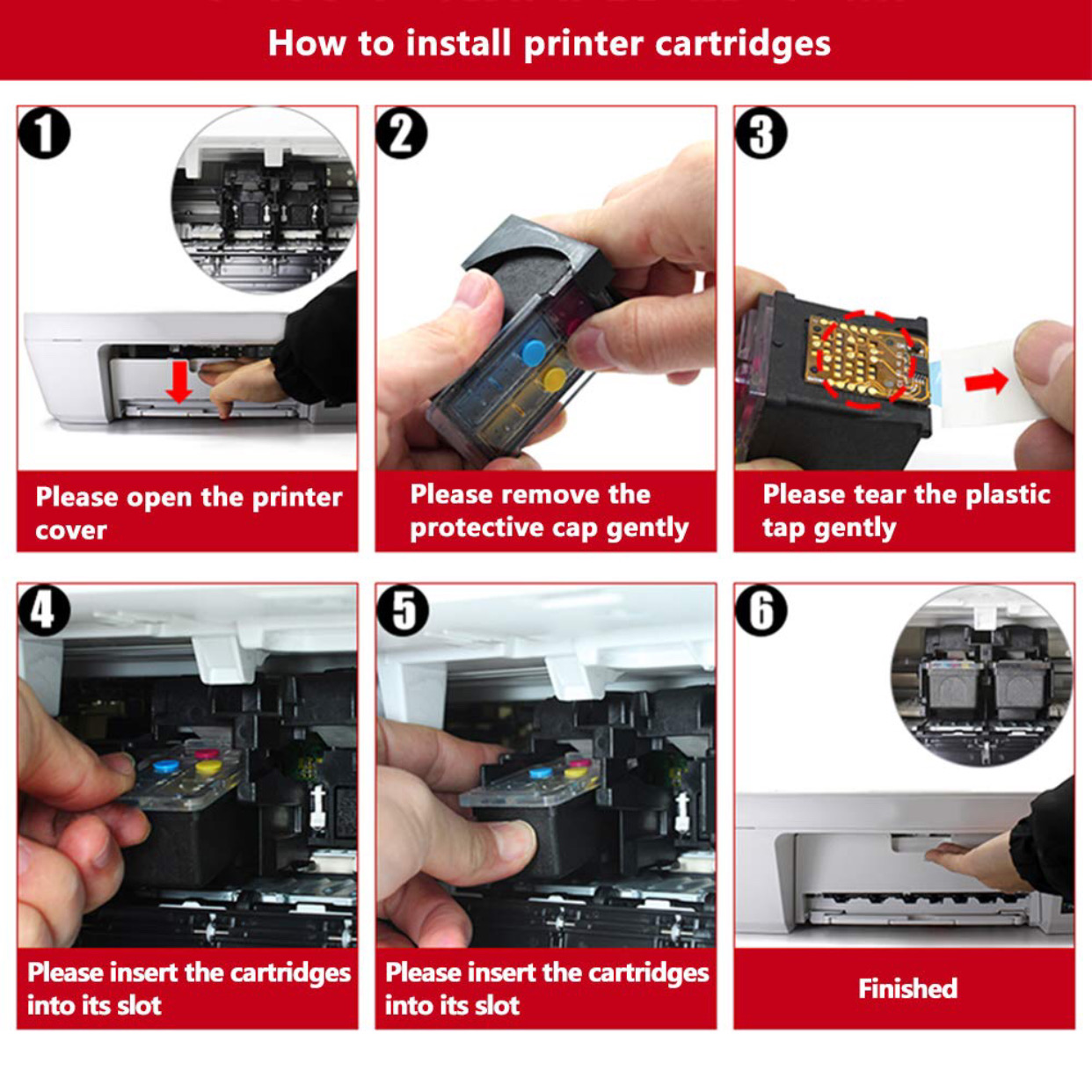 How to install printer cartridges

1
Please open the printer cover

2
Please remove the protective cap gently

3
Please tear the plastic tap gently

4
Please insert the cartridges into its slot

5
Please insert the cartridges into its slot

6
Finished